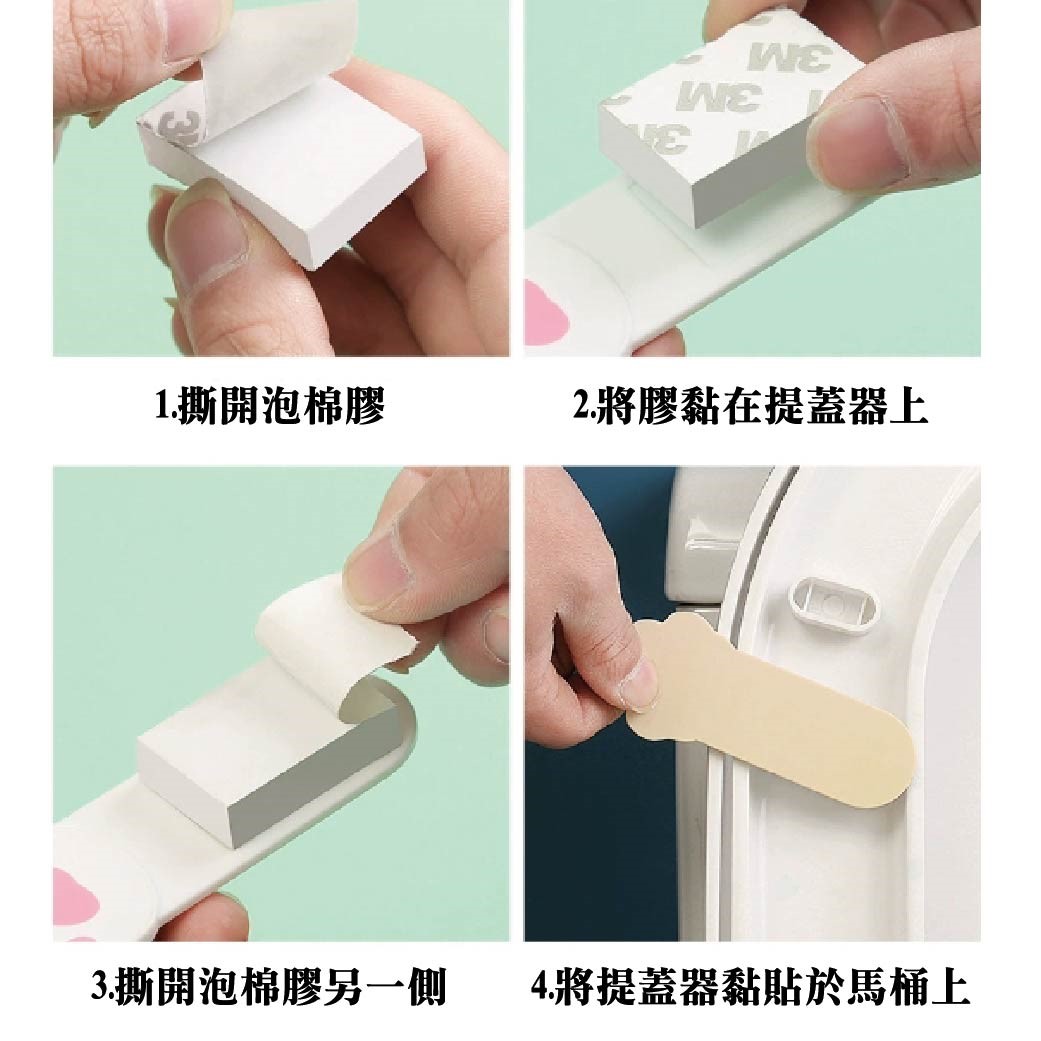 3M 3M 3M

1.撕開泡棉膠

2.將膠黏在提蓋器上

3.撕開泡棉膠另一側

4.將提蓋器黏貼於馬桶上